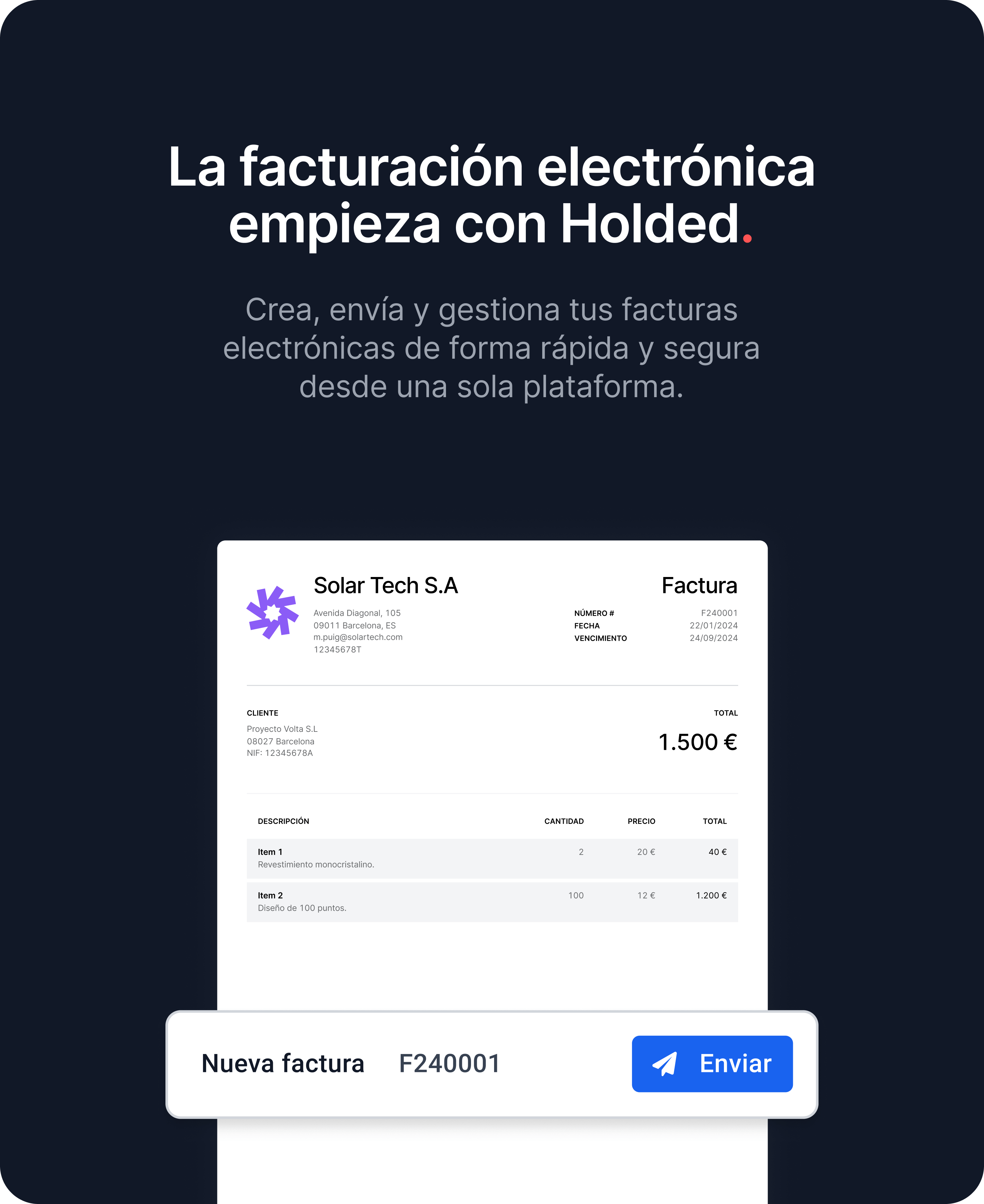 La facturación electrónica empieza con Holded.

Crea, envía y gestiona tus facturas electrónicas de forma rápida y segura desde una sola plataforma.

Solar Tech S.A

Avenida Diagonal, 105
09011 Barcelona, ES
m.puig@solartech.com
12345678T

Factura

NÚMERO # F240001
FECHA 22/01/2024
VENCIMIENTO 24/09/2024

CLIENTE
Proyecto Volta S.L
08027 Barcelona
NIF: 12345678A

TOTAL
1.500 €

| DESCRIPCIÓN | CANTIDAD | PRECIO | TOTAL |
|---|---|---|---|
| Item 1 Revestimiento monocristalino. | 2 | 20 € | 40 € |
| Item 2 Diseño de 100 puntos. | 100 | 12 € | 1.200 € |

Nueva factura F240001 Enviar