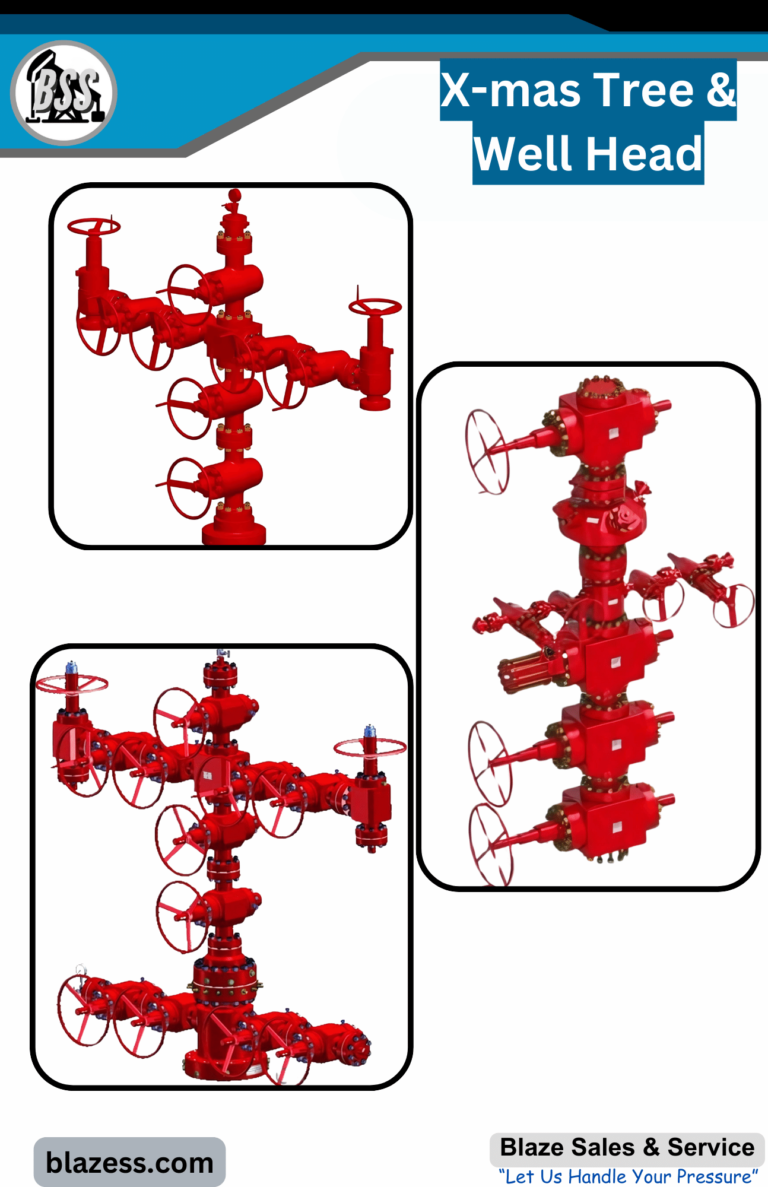 BSS

X-mas Tree & Well Head

blazess.com

Blaze Sales & Service
"Let Us Handle Your Pressure"